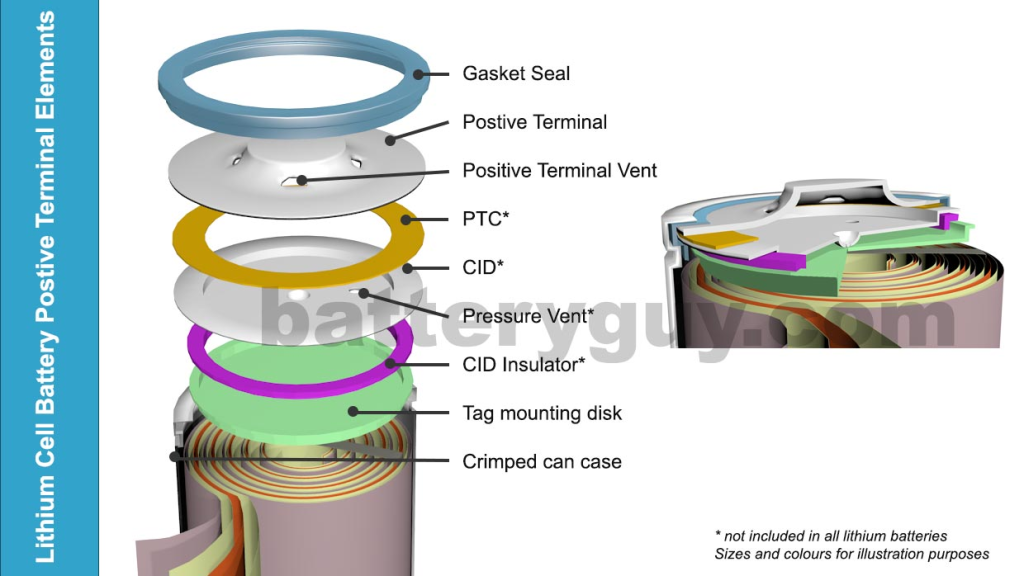 Lithium Cell Battery Postive Terminal Elements

Gasket Seal

Postive Terminal

Positive Terminal Vent

PTC*

CID*

Pressure Vent*

CID Insulator*

Tag mounting disk

Crimped can case

batteryguy.com

* not included in all lithium batteries
Sizes and colours for illustration purposes